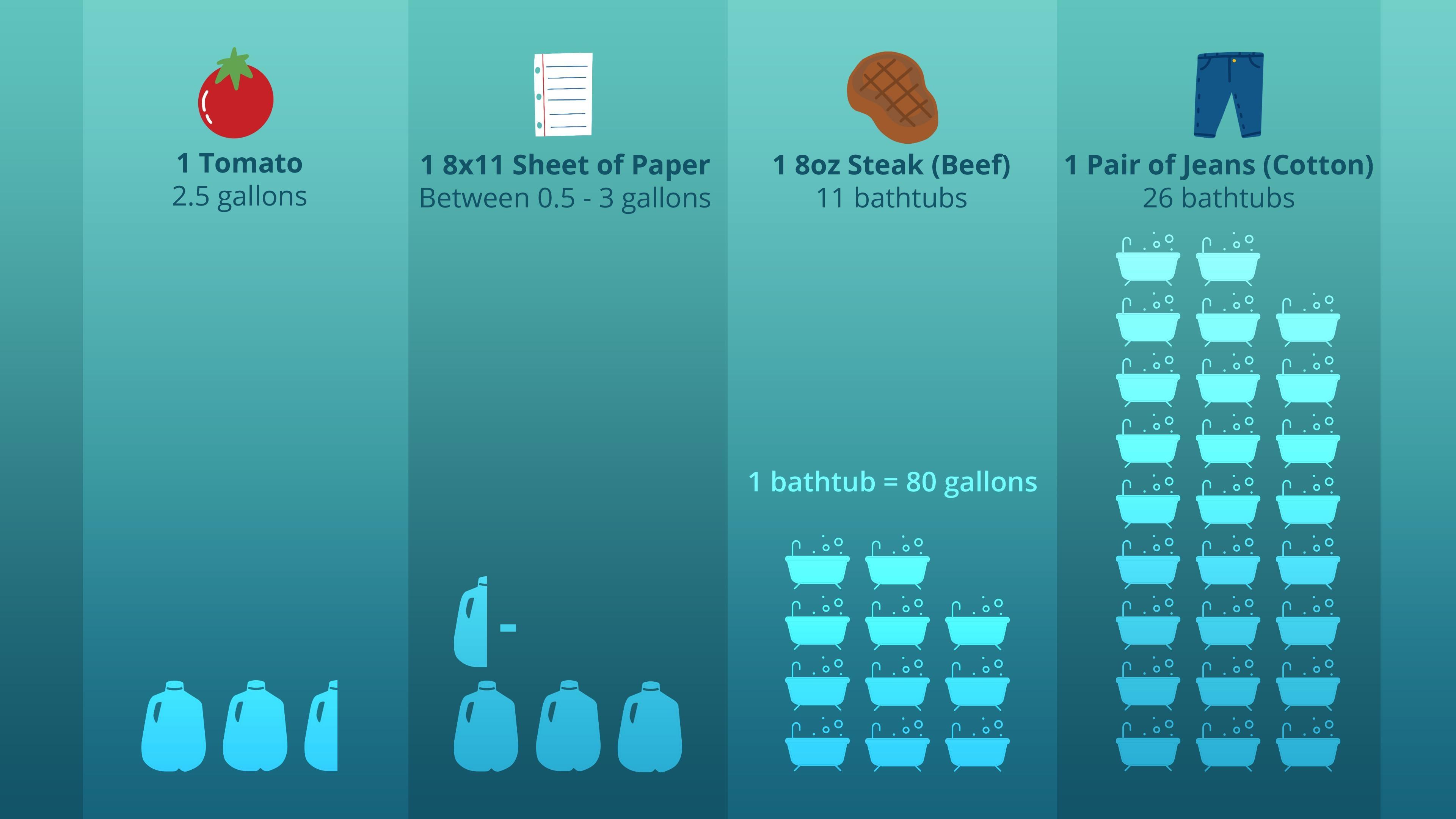 1 Tomato
2.5 gallons

1 8x11 Sheet of Paper
Between 0.5 - 3 gallons

-

1 8oz Steak (Beef)
11 bathtubs

1 bathtub = 80 gallons

1 Pair of Jeans (Cotton)
26 bathtubs