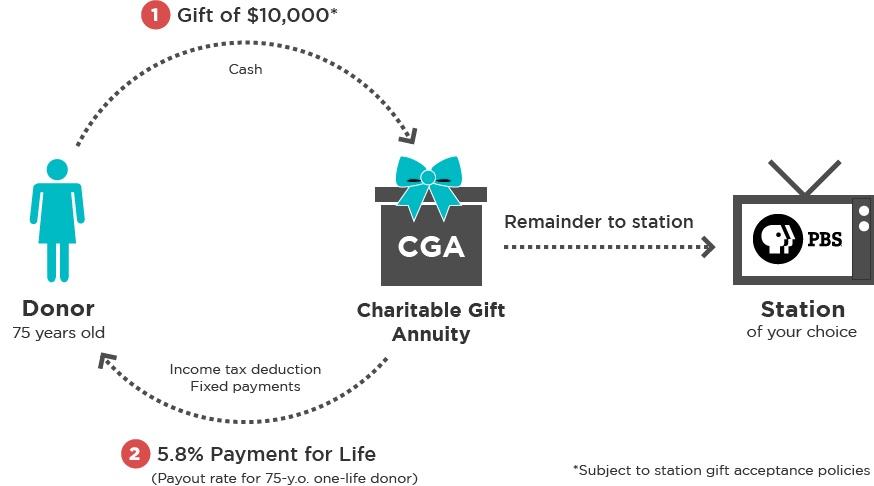 1 Gift of $10,000*

Cash

Donor
75 years old

CGA

Charitable Gift Annuity

Remainder to station

PBS

Station
of your choice

Income tax deduction
Fixed payments

2 5.8% Payment for Life
(Payout rate for 75-y.o. one-life donor)

*Subject to station gift acceptance policies