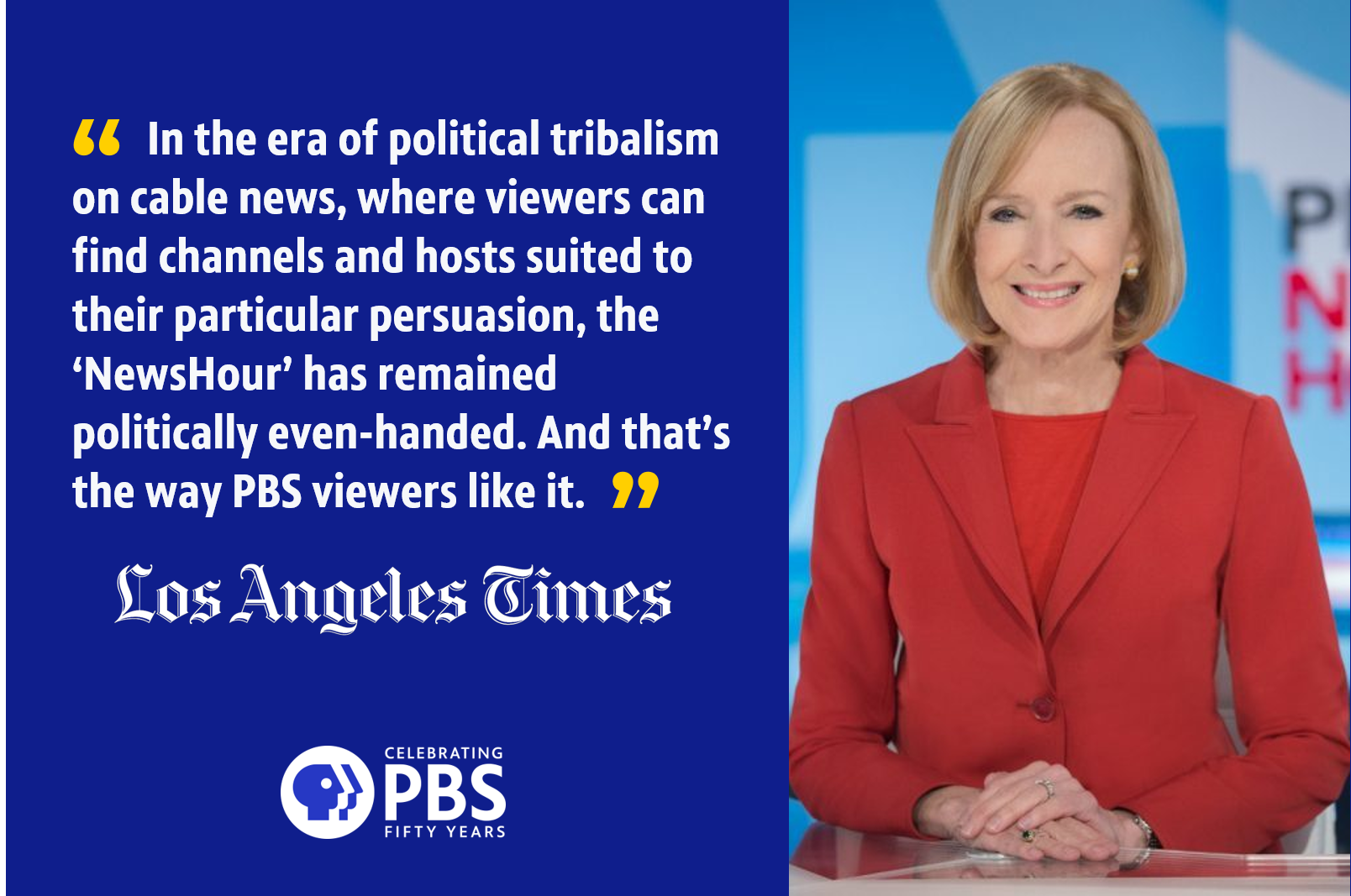 “ In the era of political tribalism on cable news, where viewers can find channels and hosts suited to their particular persuasion, the ‘NewsHour’ has remained politically even-handed. And that’s the way PBS viewers like it. ”

Los Angeles Times

CELEBRATING
PBS
FIFTY YEARS

P
N
H