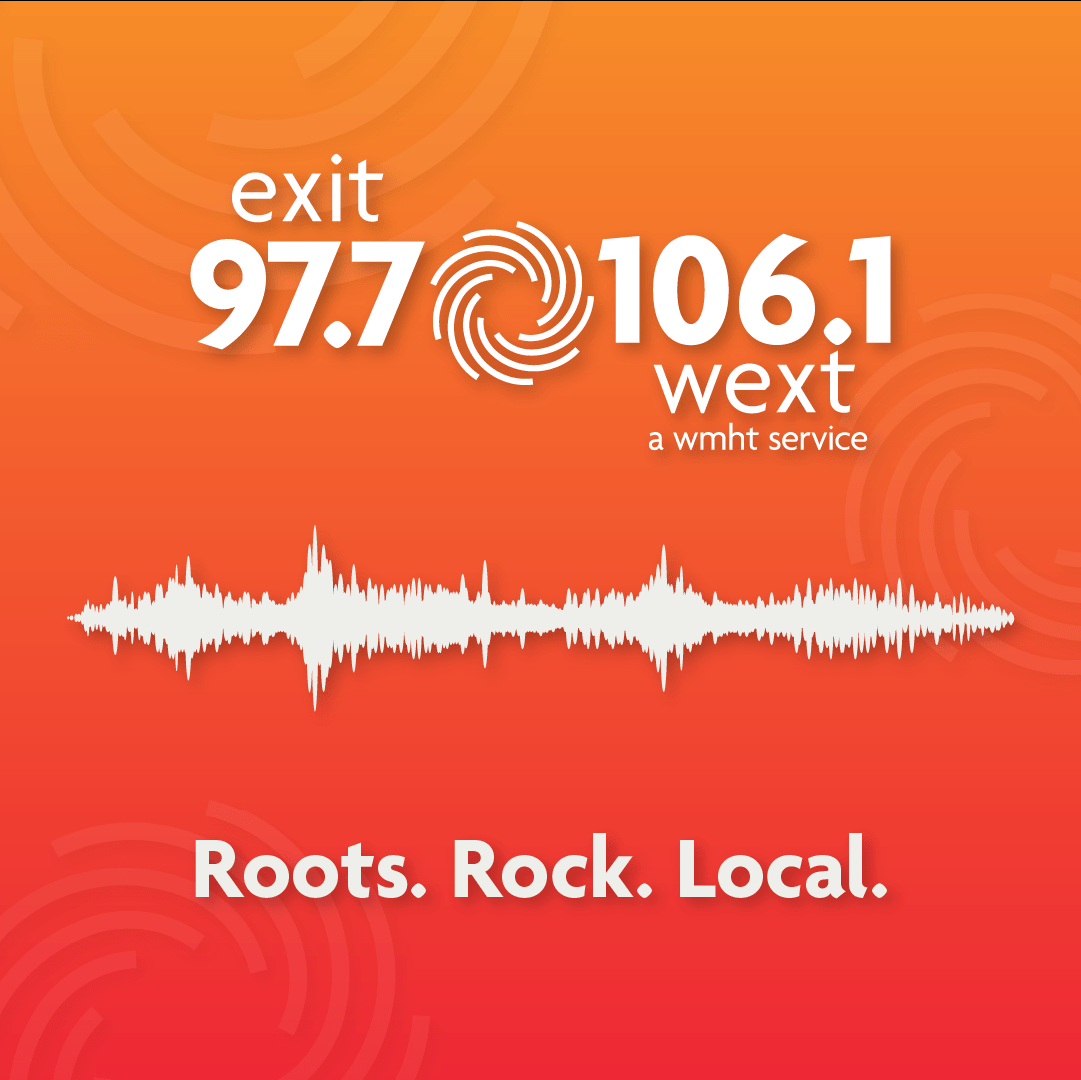 exit
97.7 106.1
wext
a wmht service

Roots. Rock. Local.