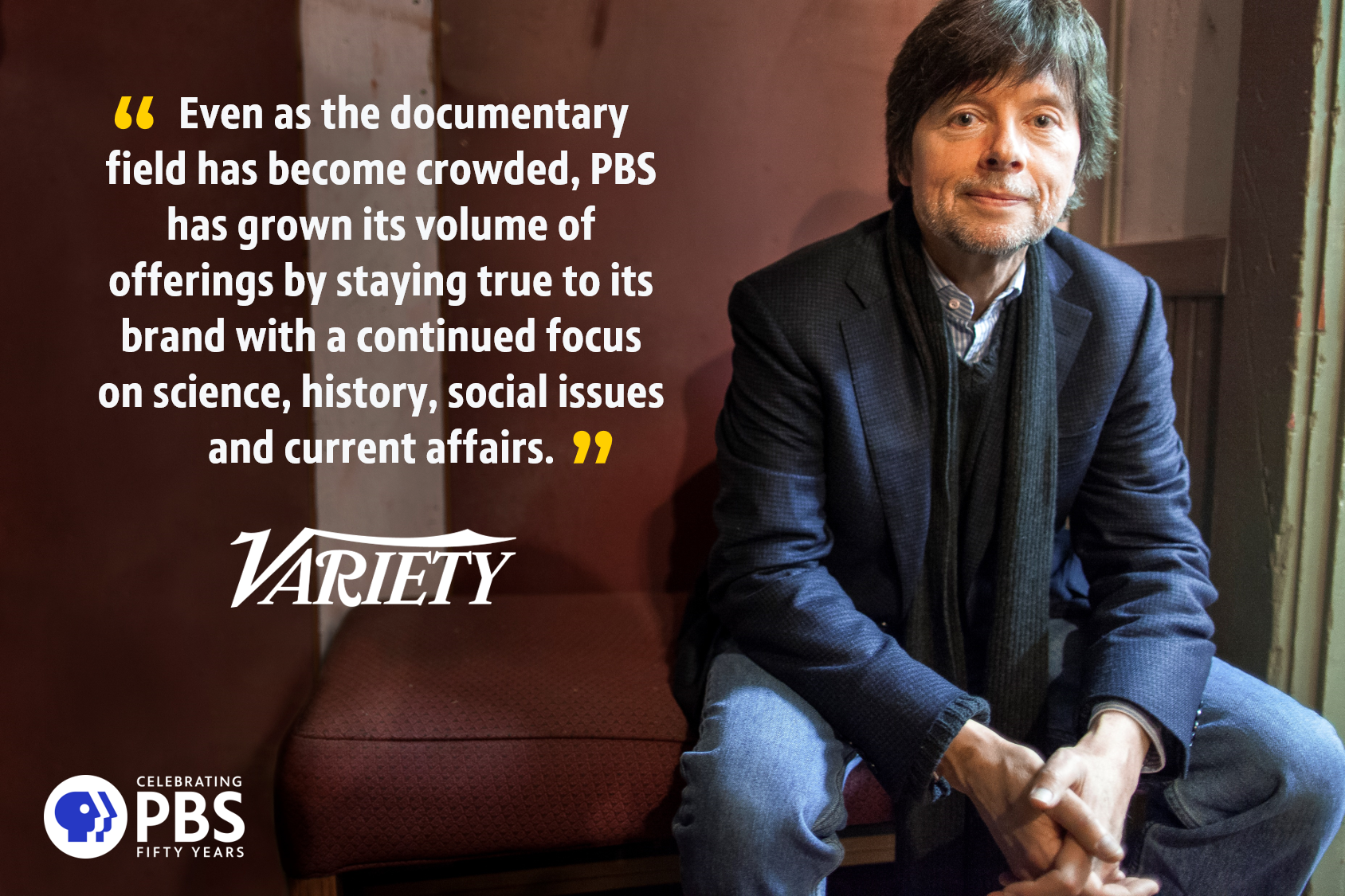 “ Even as the documentary field has become crowded, PBS has grown its volume of offerings by staying true to its brand with a continued focus on science, history, social issues and current affairs. ”

VARIETY

CELEBRATING
PBS
FIFTY YEARS