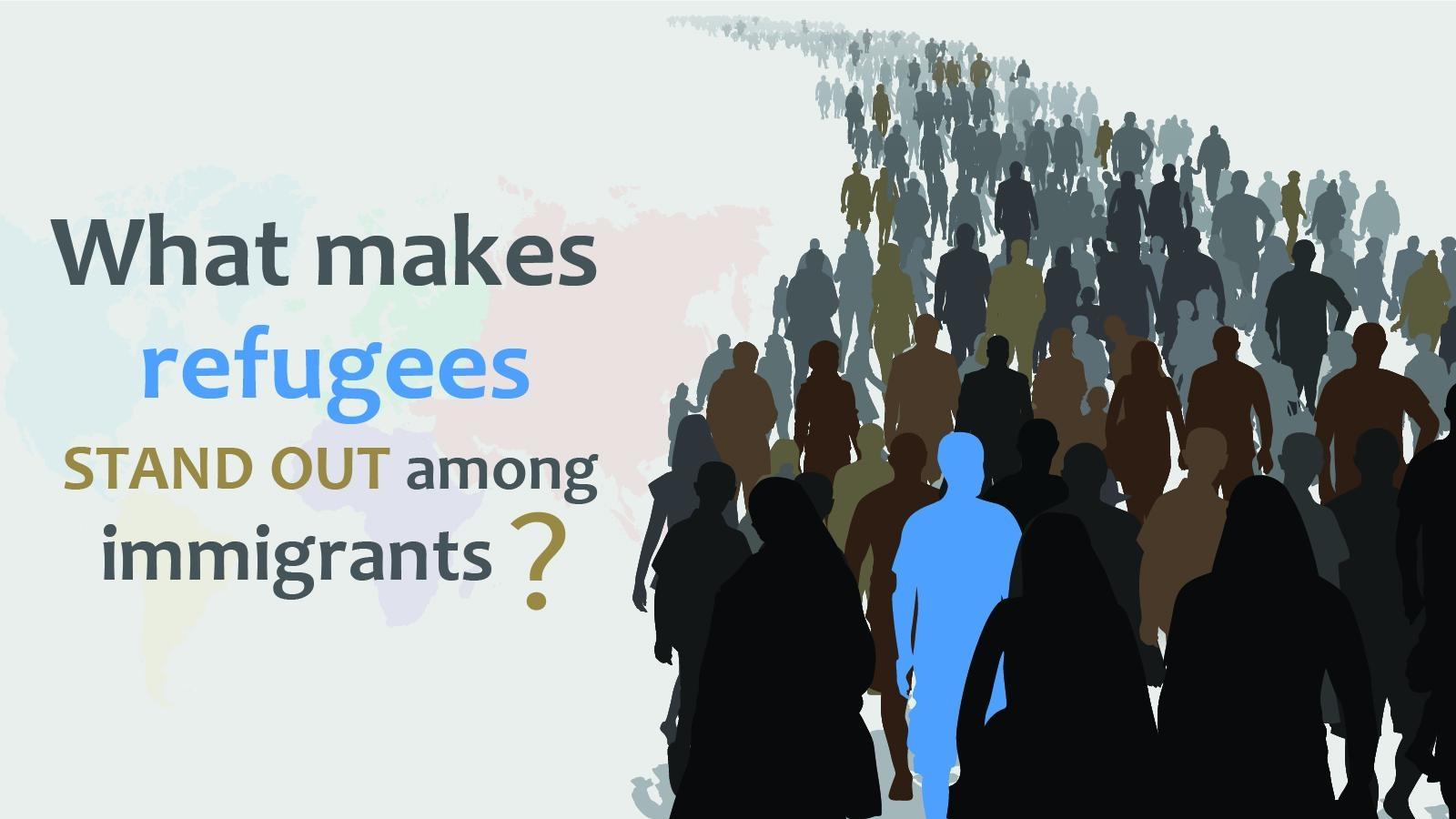 What makes refugees STAND OUT among immigrants ?