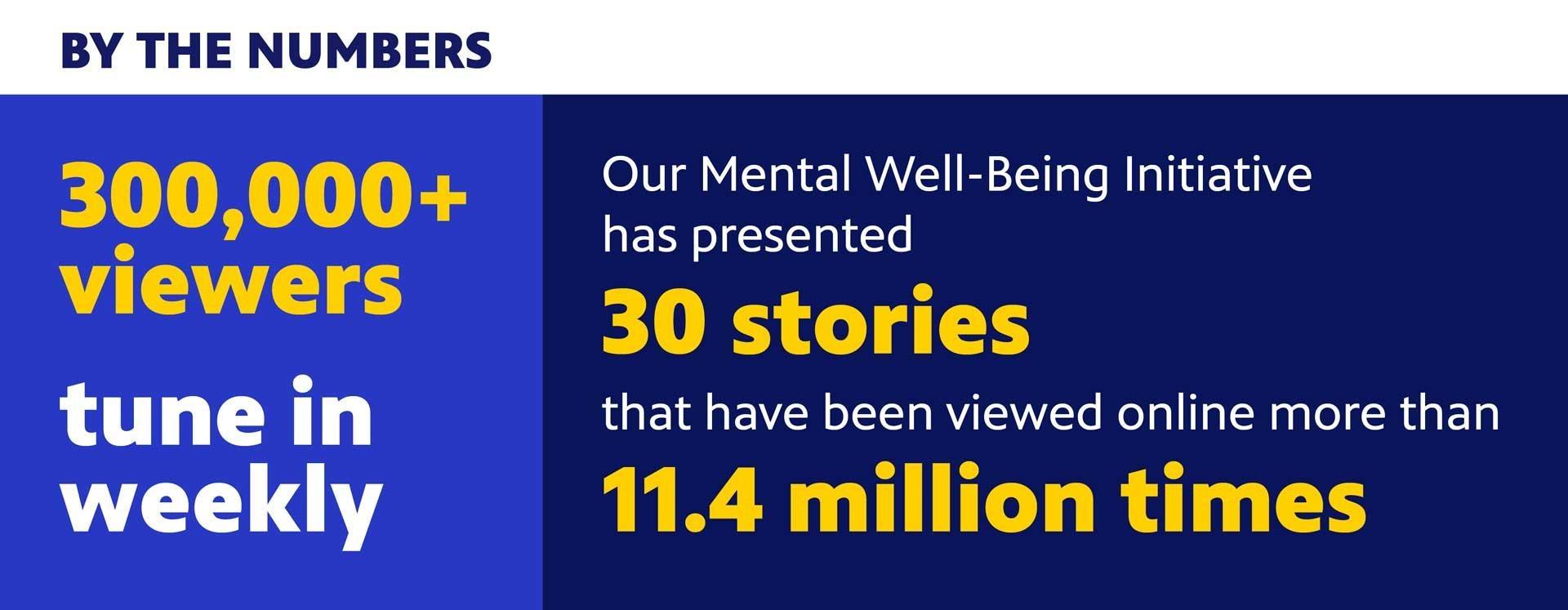 BY THE NUMBERS

300,000+ viewers

tune in weekly

Our Mental Well-Being Initiative has presented

30 stories

that have been viewed online more than

11.4 million times